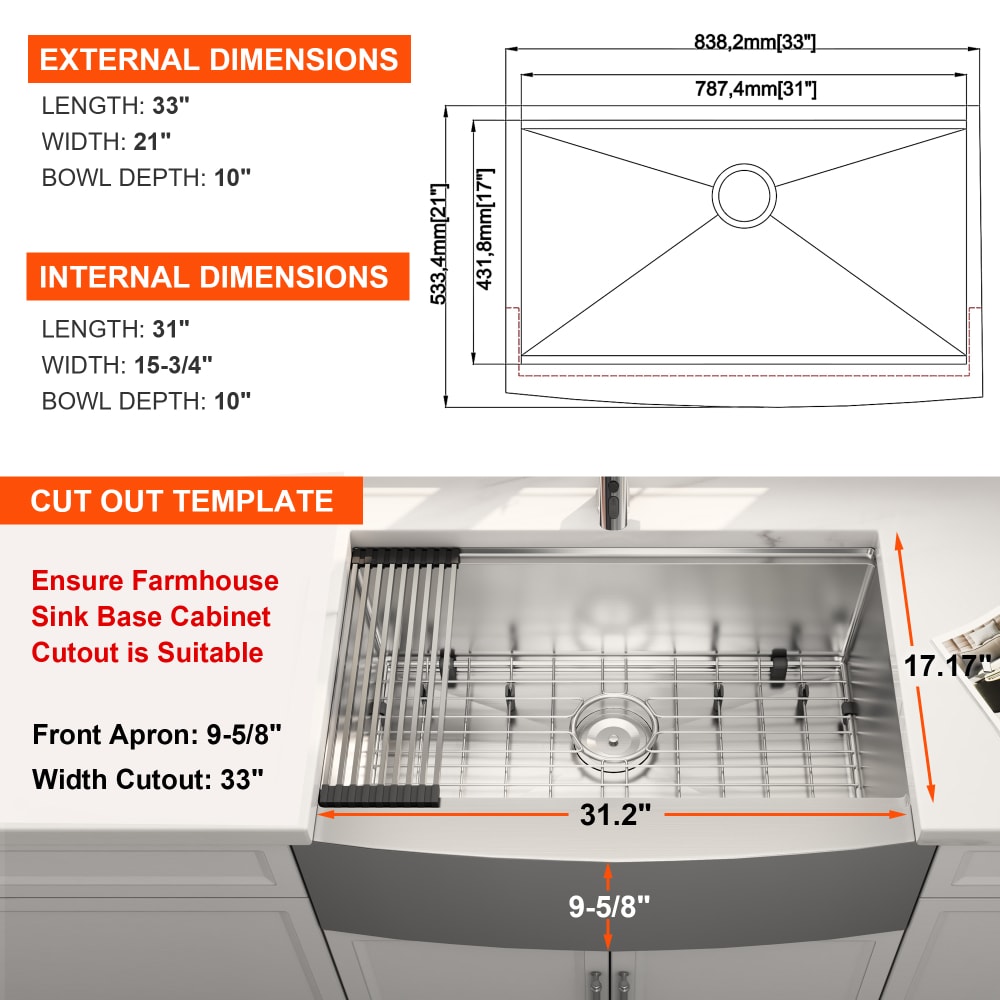 EXTERNAL DIMENSIONS

LENGTH: 33"

WIDTH: 21"

BOWL DEPTH: 10"

INTERNAL DIMENSIONS

LENGTH: 31"

WIDTH: 15-3/4"

BOWL DEPTH: 10"

838,2mm[33"]

787,4mm[31"]

533,4mm[21"]

431,8mm[17"]

CUT OUT TEMPLATE

Ensure Farmhouse Sink Base Cabinet Cutout is Suitable

Front Apron: 9-5/8"

Width Cutout: 33"

17.17"

31.2"

9-5/8"